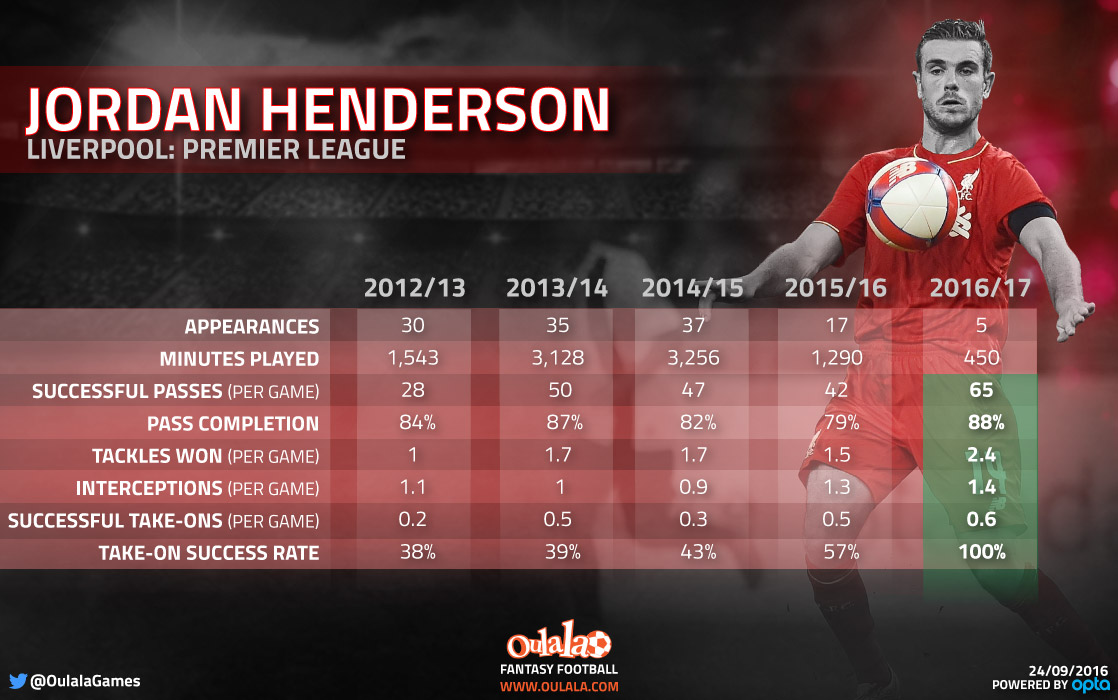 JORDAN HENDERSON
LIVERPOOL: PREMIER LEAGUE

| | 2012/13 | 2013/14 | 2014/15 | 2015/16 | 2016/17 |
|---|---|---|---|---|---|
| APPEARANCES | 30 | 35 | 37 | 17 | 5 |
| MINUTES PLAYED | 1,543 | 3,128 | 3,256 | 1,290 | 450 |
| SUCCESSFUL PASSES (PER GAME) | 28 | 50 | 47 | 42 | 65 |
| PASS COMPLETION | 84% | 87% | 82% | 79% | 88% |
| TACKLES WON (PER GAME) | 1 | 1.7 | 1.7 | 1.5 | 2.4 |
| INTERCEPTIONS (PER GAME) | 1.1 | 1 | 0.9 | 1.3 | 1.4 |
| SUCCESSFUL TAKE-ONS (PER GAME) | 0.2 | 0.5 | 0.3 | 0.5 | 0.6 |
| TAKE-ON SUCCESS RATE | 38% | 39% | 43% | 57% | 100% |

@OulalaGames

Oulala
FANTASY FOOTBALL
WWW.OULALA.COM

24/09/2016
POWERED BY opta